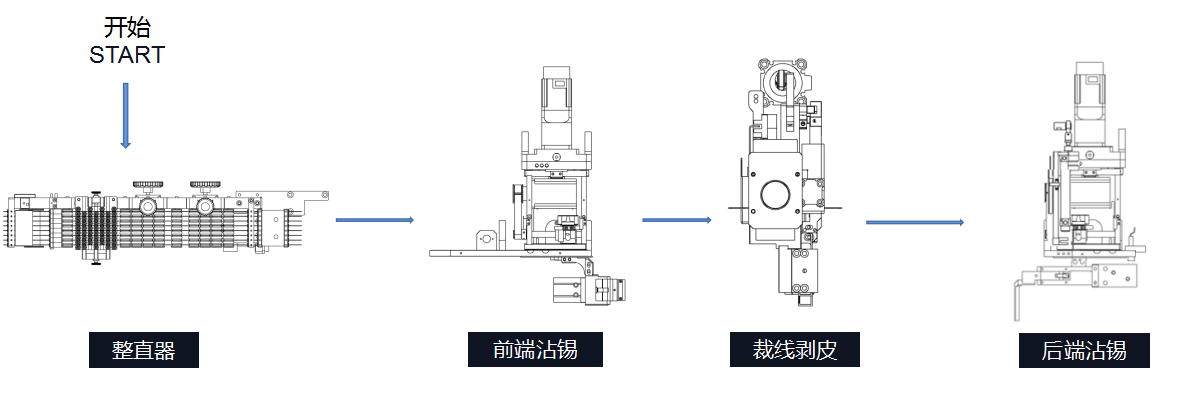 开始
START

整直器

前端沾锡

裁线剥皮

后端沾锡